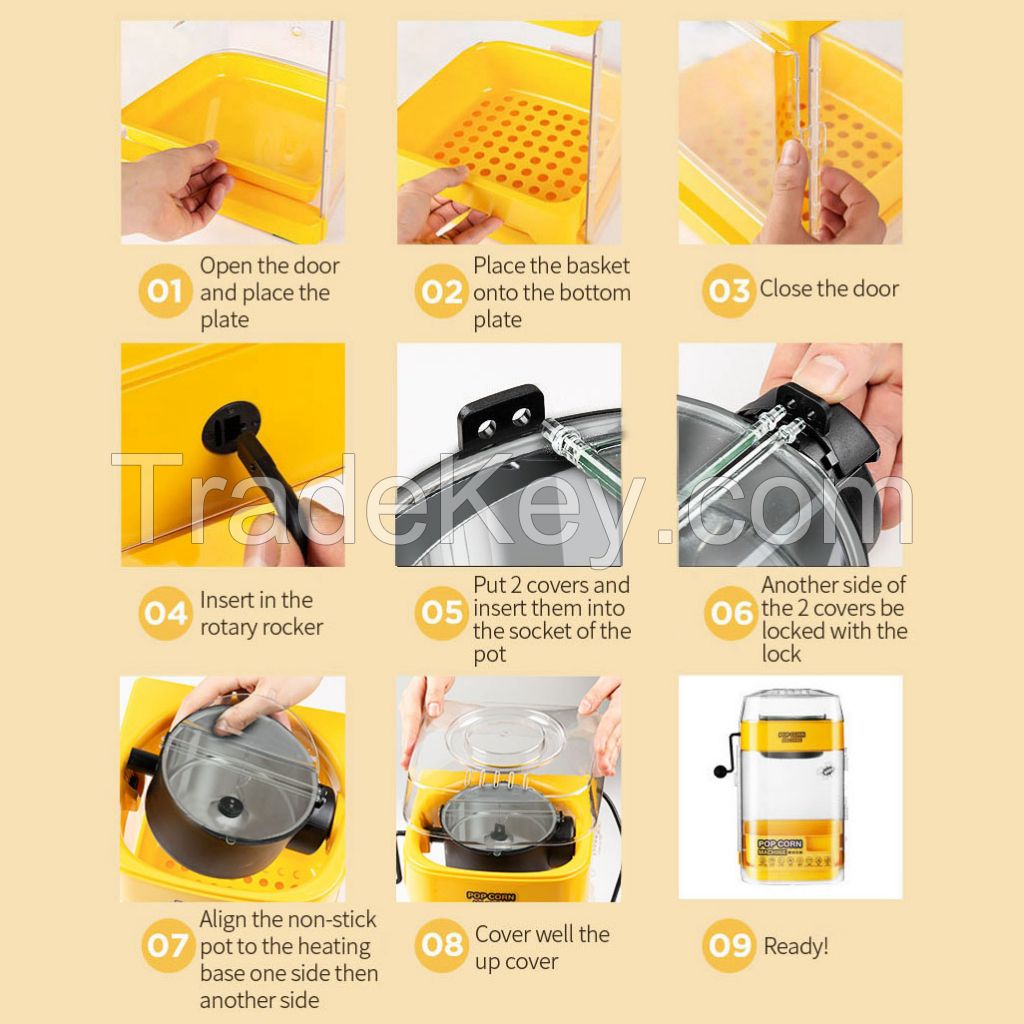 01 Open the door and place the plate

02 Place the basket onto the bottom plate

03 Close the door

TradeKey.com

04 Insert in the rotary rocker

05 Put 2 covers and insert them into the socket of the pot

06 Another side of the 2 covers be locked with the lock

POP CORN

POP CORN MACHINE

07 Align the non-stick pot to the heating base one side then another side

08 Cover well the up cover

09 Ready!