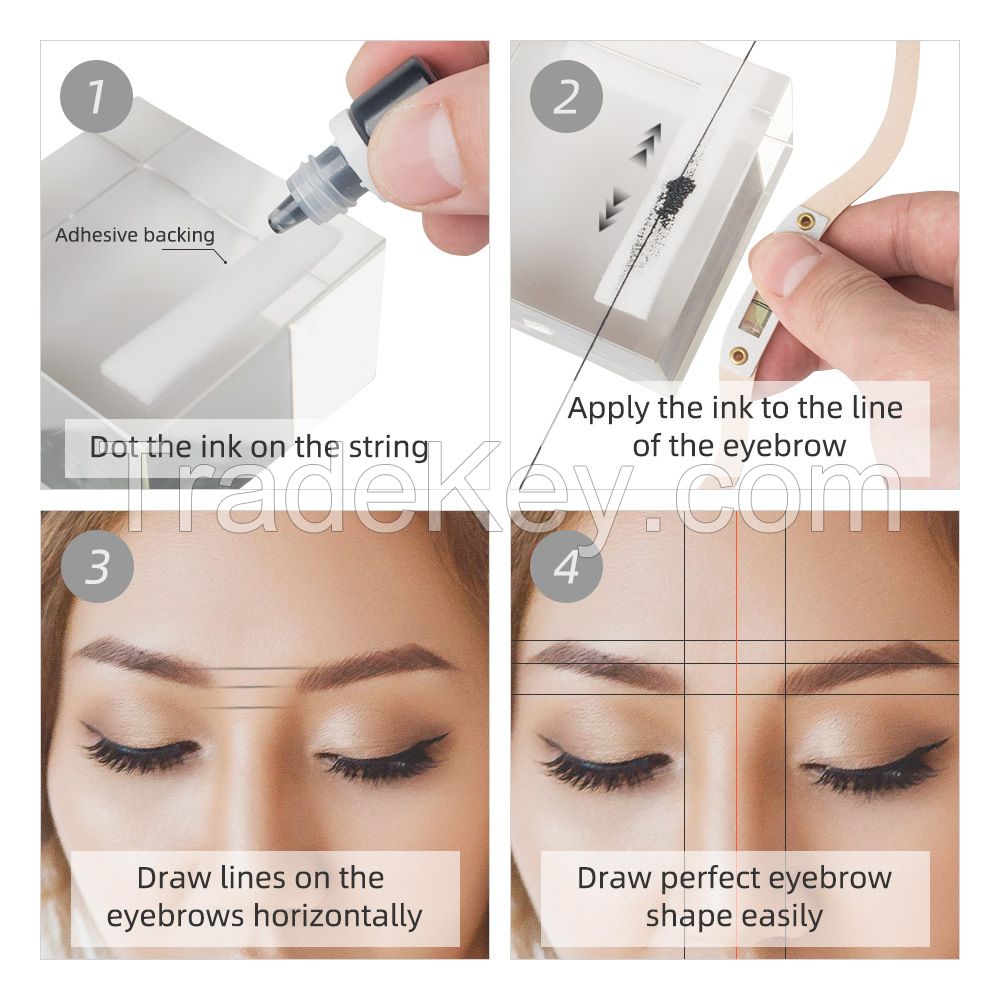 1

Adhesive backing

Dot the ink on the string

2

Apply the ink to the line of the eyebrow

TradeKey.com

3

Draw lines on the eyebrows horizontally

4

Draw perfect eyebrow shape easily